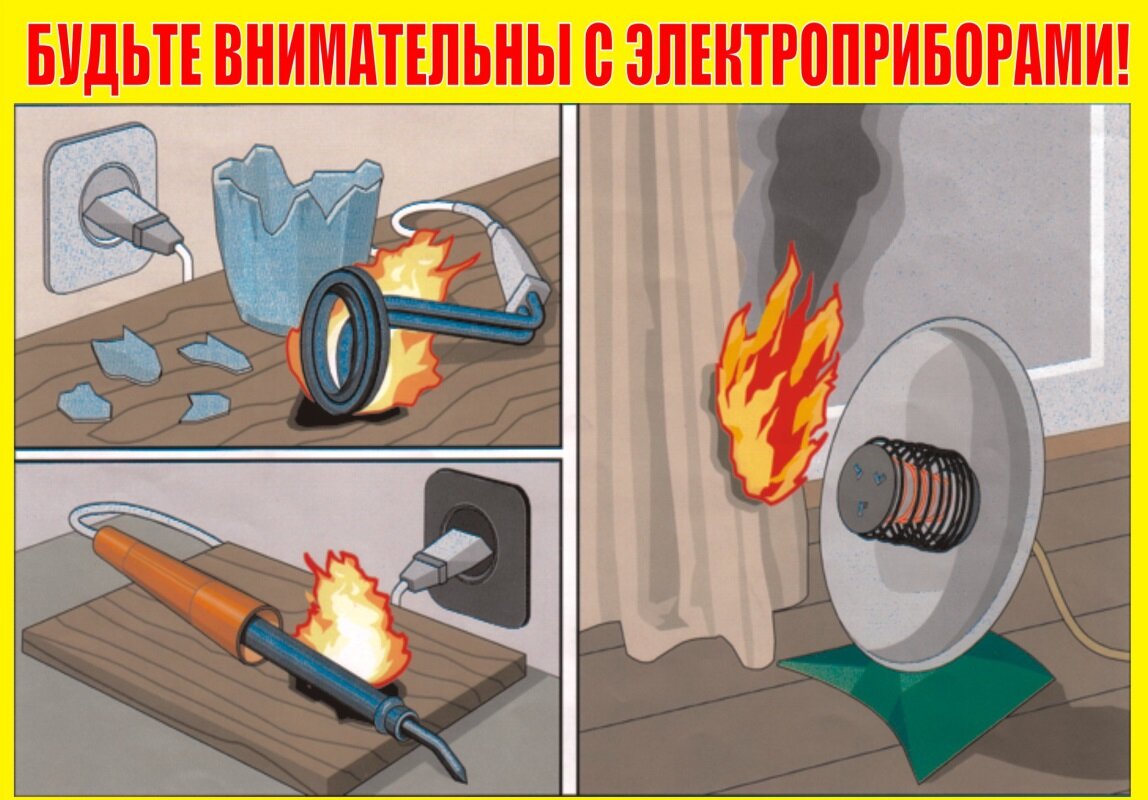 БУДЬТЕ ВНИМАТЕЛЬНЫ С ЭЛЕКТРОПРИБОРАМИ!